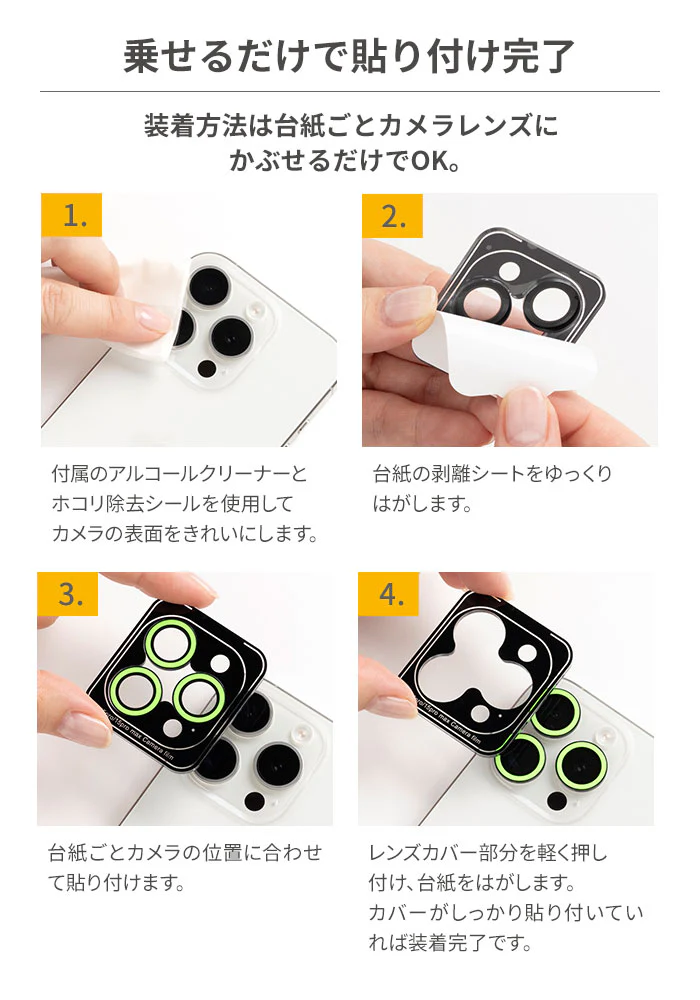 乗せるだけで貼り付け完了

装着方法は台紙ごとカメラレンズにかぶせるだけでOK。

1.

付属のアルコールクリーナーとホコリ除去シールを使用してカメラの表面をきれいにします。

2.

台紙の剥離シートをゆっくりはがします。

3.

台紙ごとカメラの位置に合わせて貼り付けます。

4.

レンズカバー部分を軽く押し付け、台紙をはがします。カバーがしっかり貼り付いていれば装着完了です。